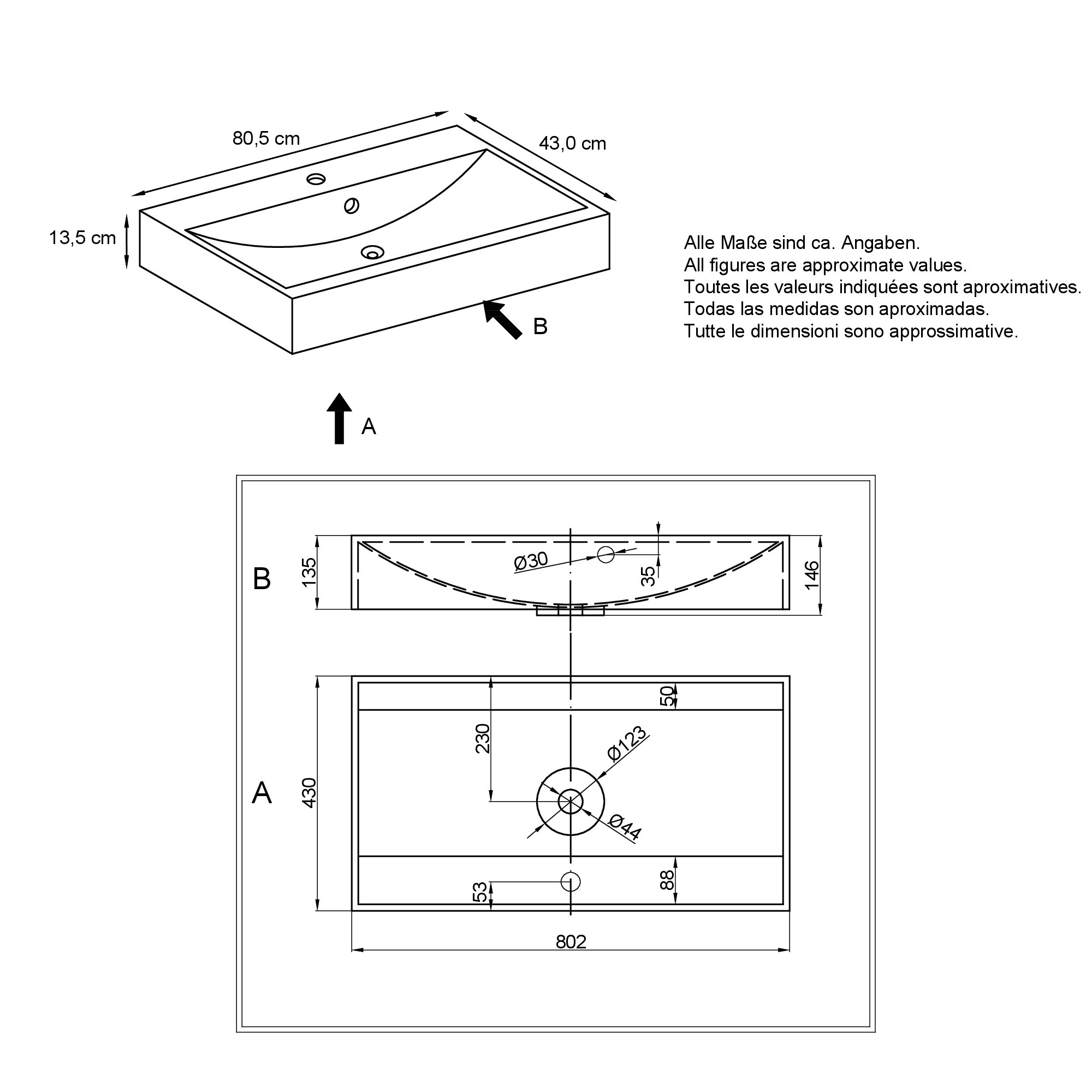 80,5 cm

43,0 cm

13,5 cm

B

A

Alle Maße sind ca. Angaben.
All figures are approximate values.
Toutes les valeurs indiquées sont aproximatives.
Todas las medidas son aproximadas.
Tutte le dimensioni sono approssimative.

B

135

Ø30

35

146

A

430

230

50

Ø123

Ø44

53

88

802