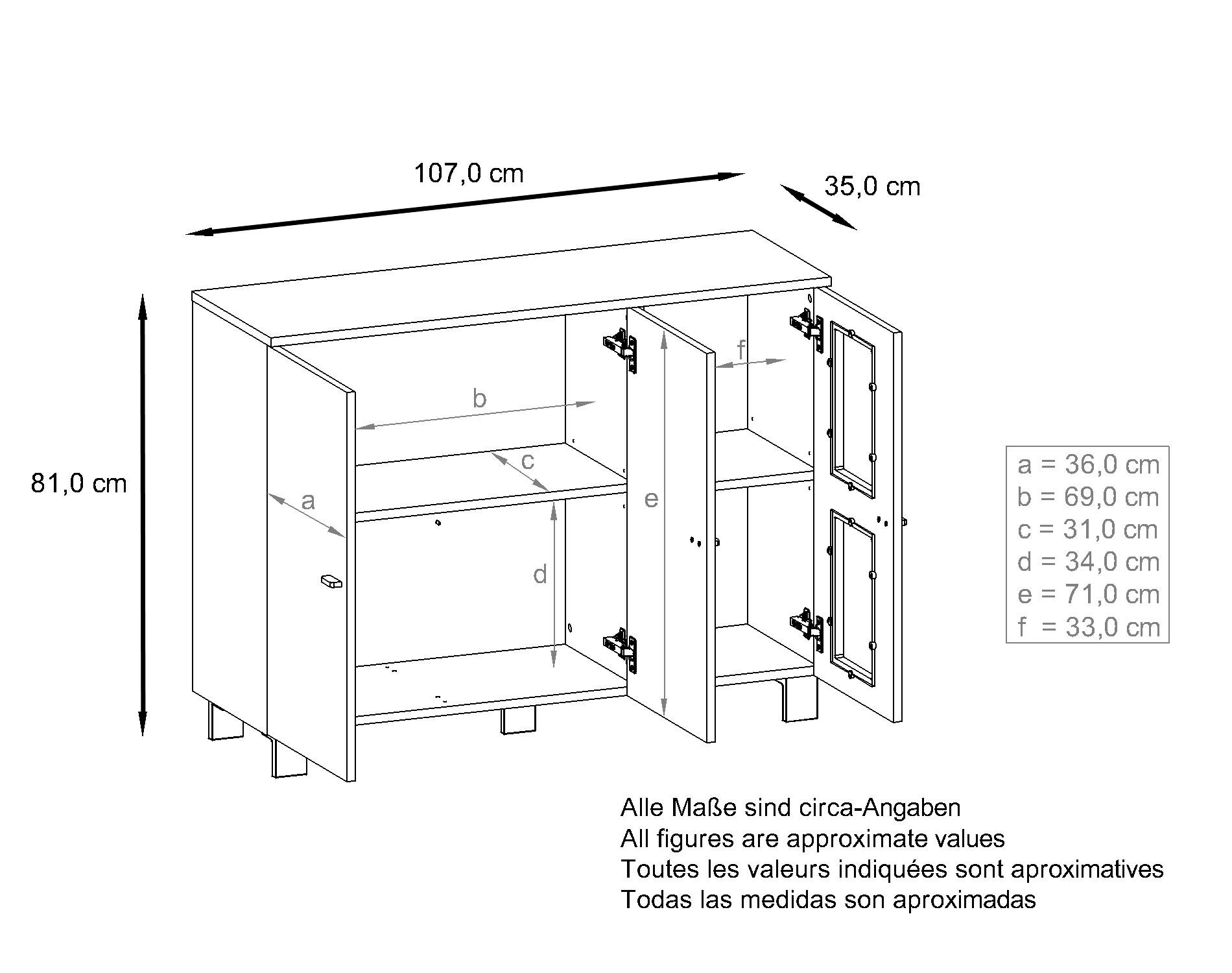 107,0 cm

35,0 cm

81,0 cm

b

f

c

a

e

d

a = 36,0 cm
b = 69,0 cm
c = 31,0 cm
d = 34,0 cm
e = 71,0 cm
f = 33,0 cm

Alle Maße sind circa-Angaben
All figures are approximate values
Toutes les valeurs indiquées sont aproximatives
Todas las medidas son aproximadas