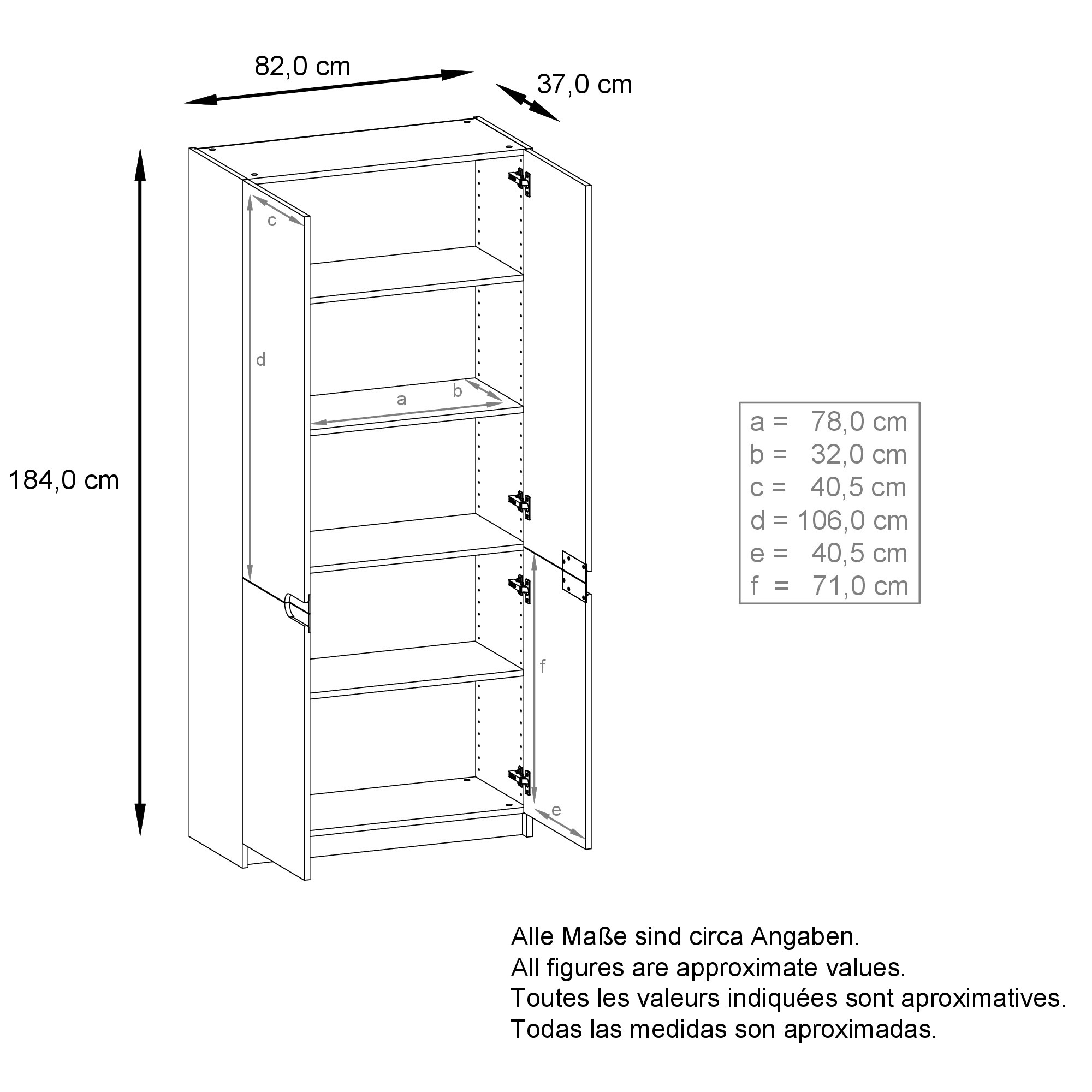 82,0 cm

37,0 cm

184,0 cm

c

d

a

b

f

e

a = 78,0 cm
b = 32,0 cm
c = 40,5 cm
d = 106,0 cm
e = 40,5 cm
f = 71,0 cm

Alle Maße sind circa Angaben.
All figures are approximate values.
Toutes les valeurs indiquées sont aproximatives.
Todas las medidas son aproximadas.