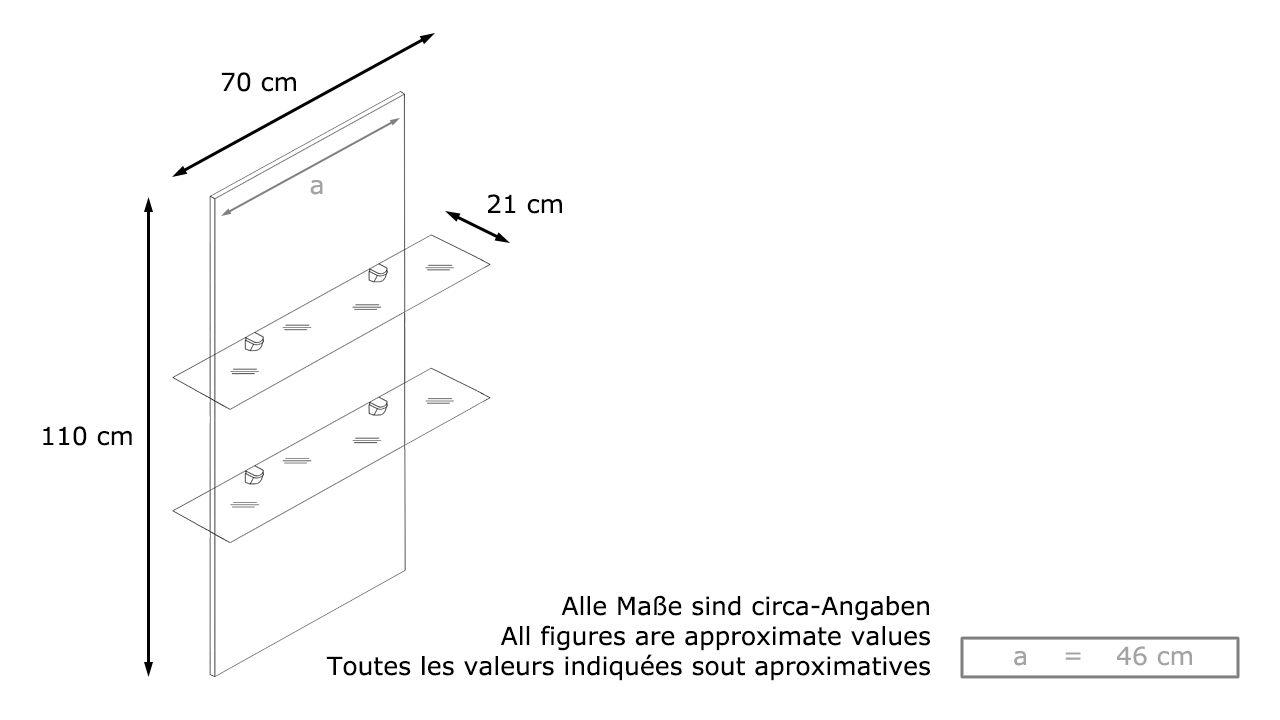 70 cm

a

21 cm

110 cm

Alle Maße sind circa-Angaben
All figures are approximate values
Toutes les valeurs indiquées sout aproximatives

a = 46 cm