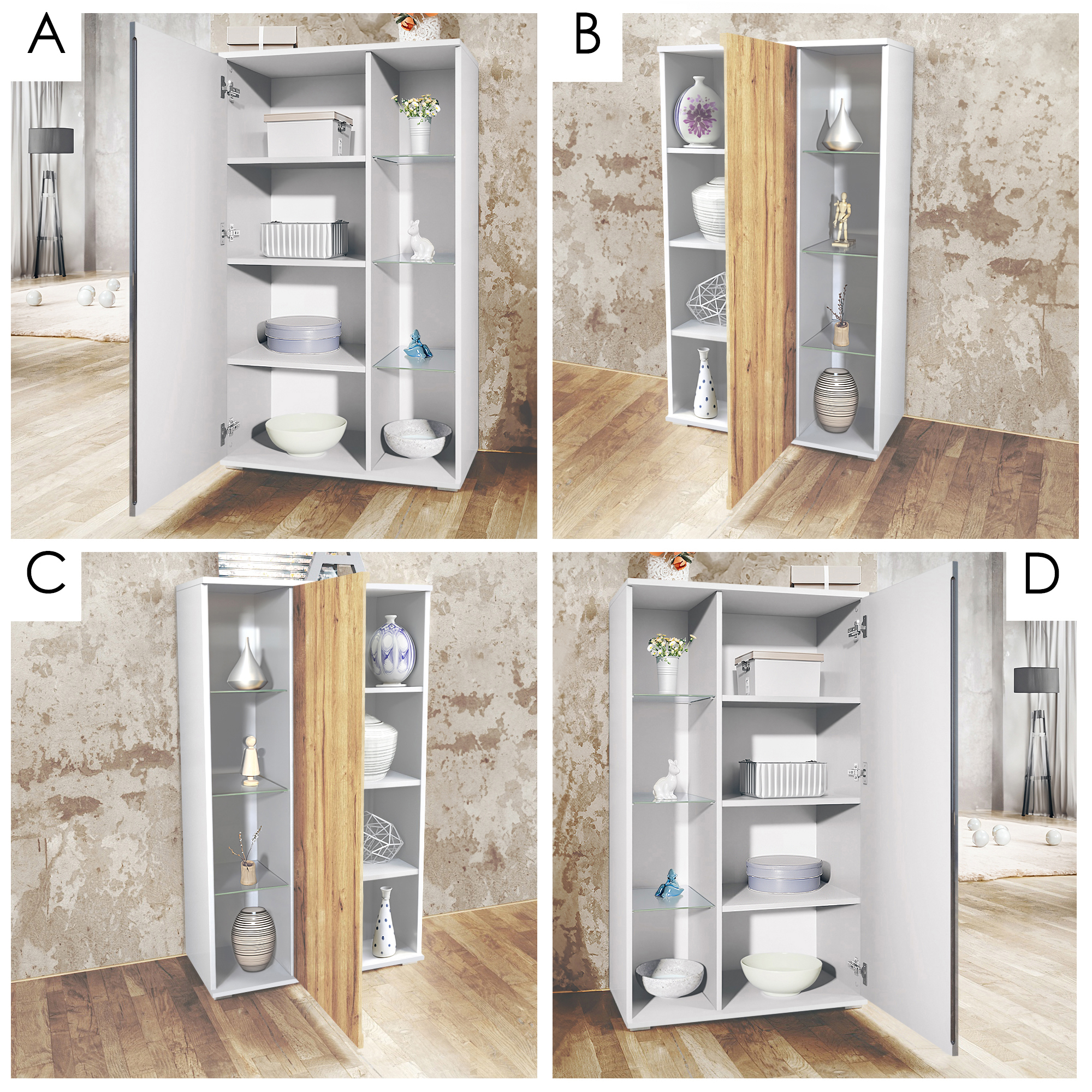 A

B

C

D