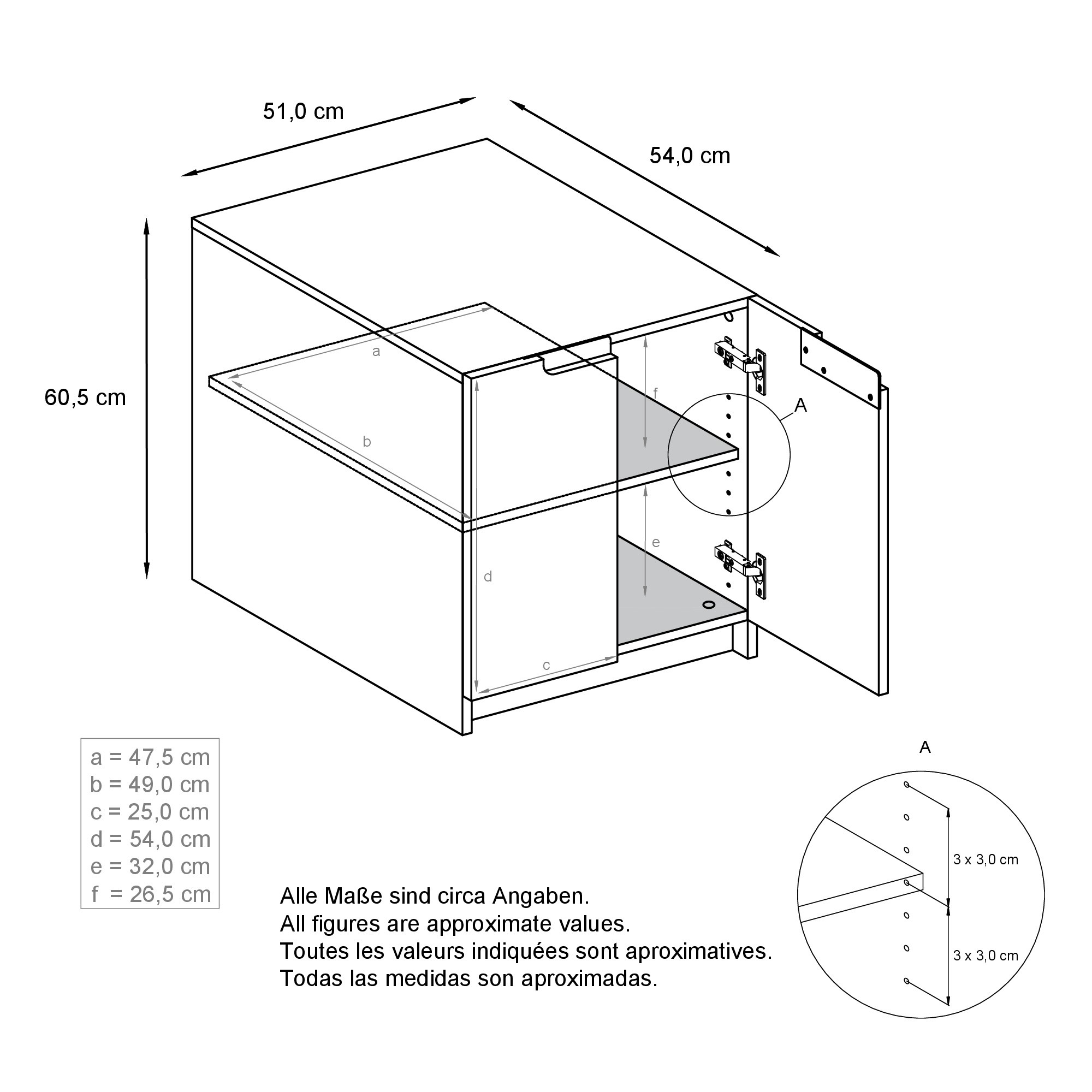 51,0 cm

54,0 cm

60,5 cm

a

b

f

A

e

d

c

a = 47,5 cm
b = 49,0 cm
c = 25,0 cm
d = 54,0 cm
e = 32,0 cm
f = 26,5 cm

Alle Maße sind circa Angaben.
All figures are approximate values.
Toutes les valeurs indiquées sont aproximatives.
Todas las medidas son aproximadas.

A

3 x 3,0 cm

3 x 3,0 cm