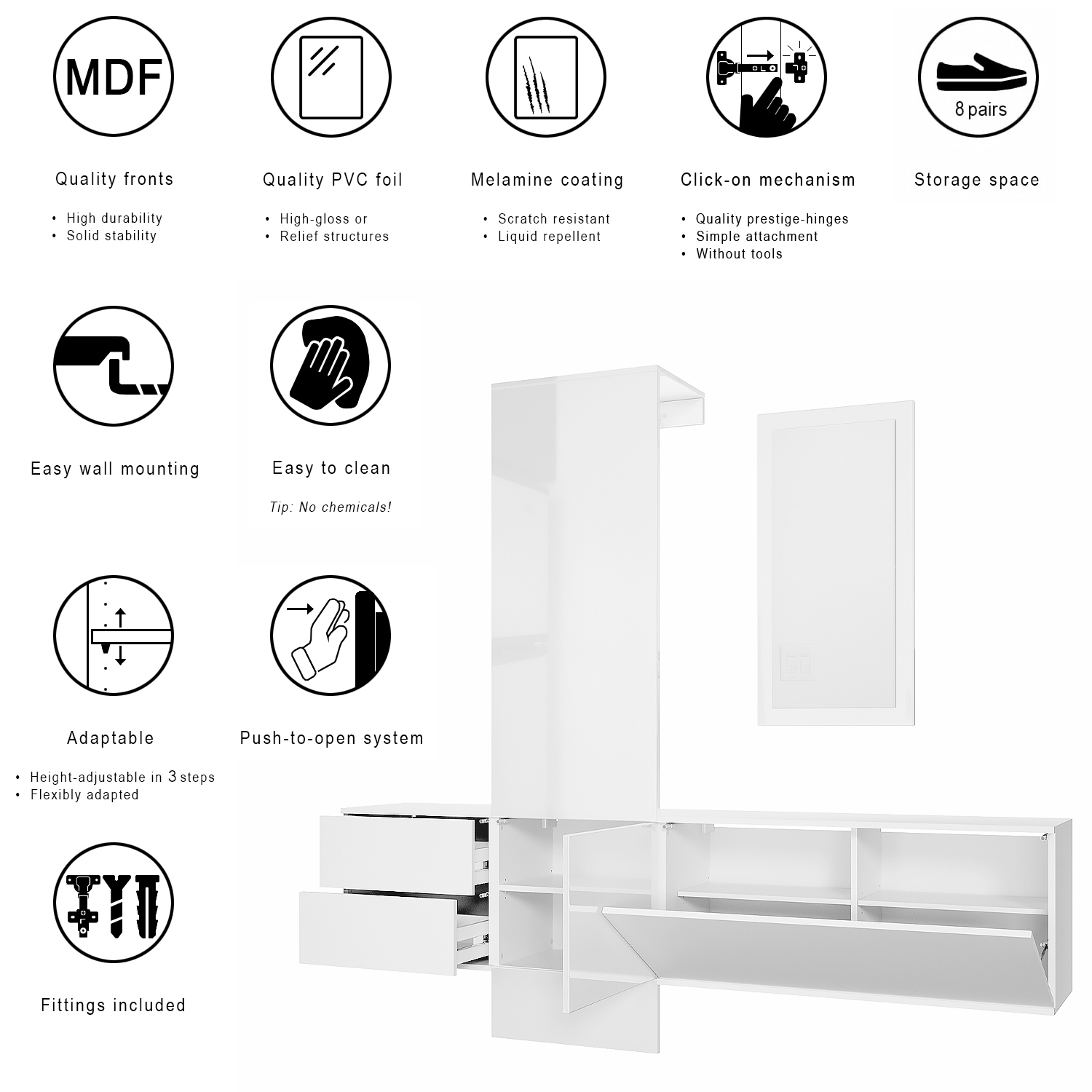 MDF

Quality fronts

• High durability
• Solid stability

Quality PVC foil

• High-gloss or
• Relief structures

Melamine coating

• Scratch resistant
• Liquid repellent

Click-on mechanism

• Quality prestige-hinges
• Simple attachment
• Without tools

8 pairs

Storage space

Easy wall mounting

Easy to clean

Tip: No chemicals!

Adaptable

• Height-adjustable in 3 steps
• Flexibly adapted

Push-to-open system

Fittings included