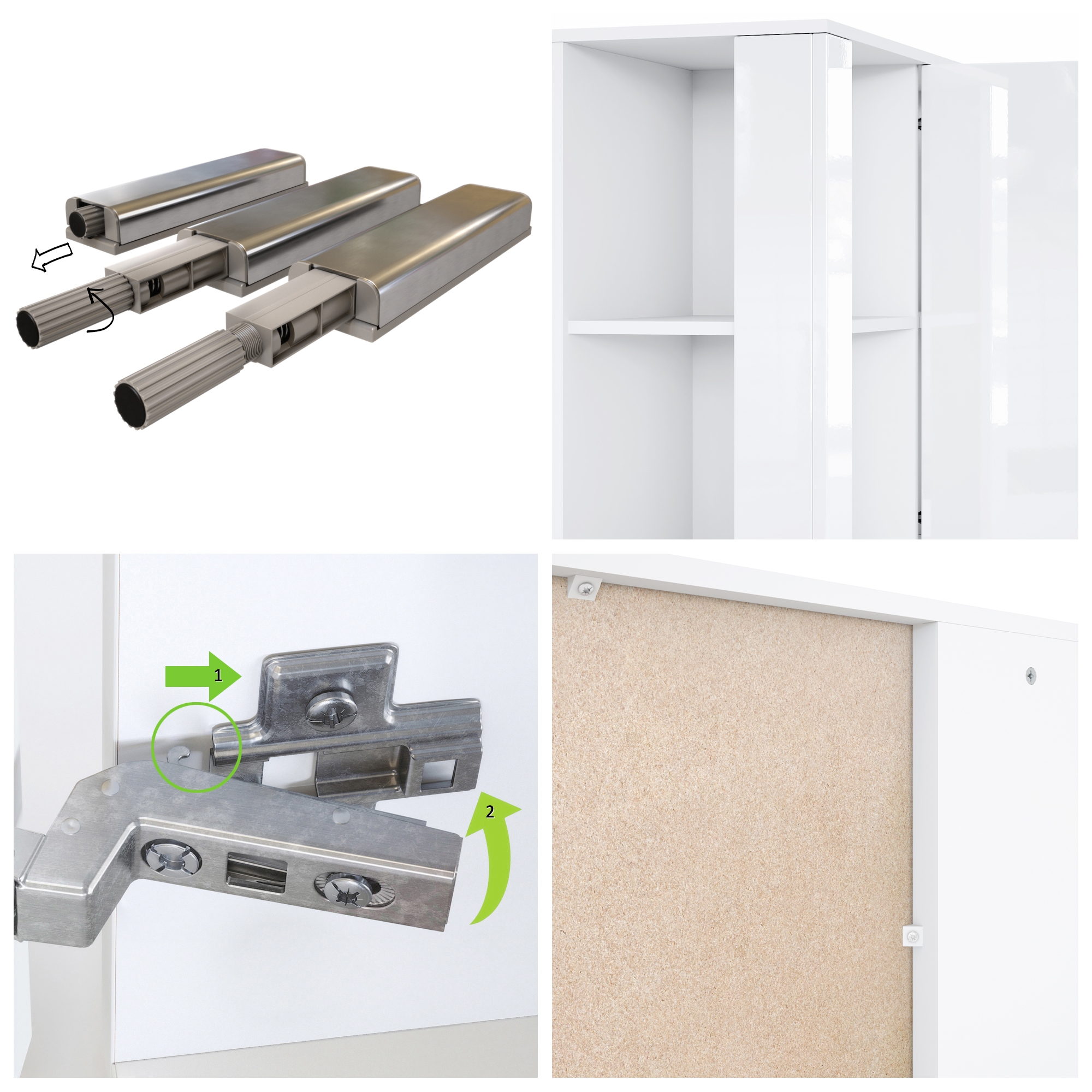 1
2